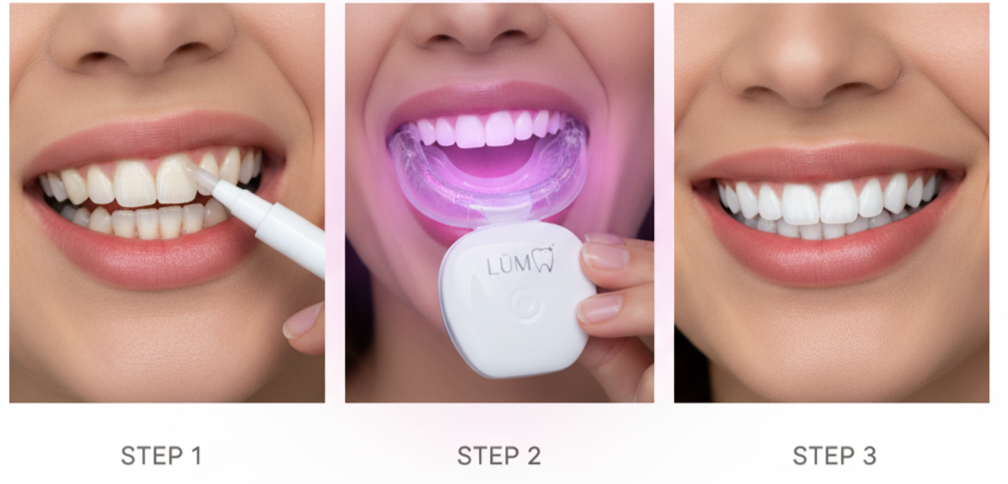 LŪM

STEP 1

STEP 2

STEP 3